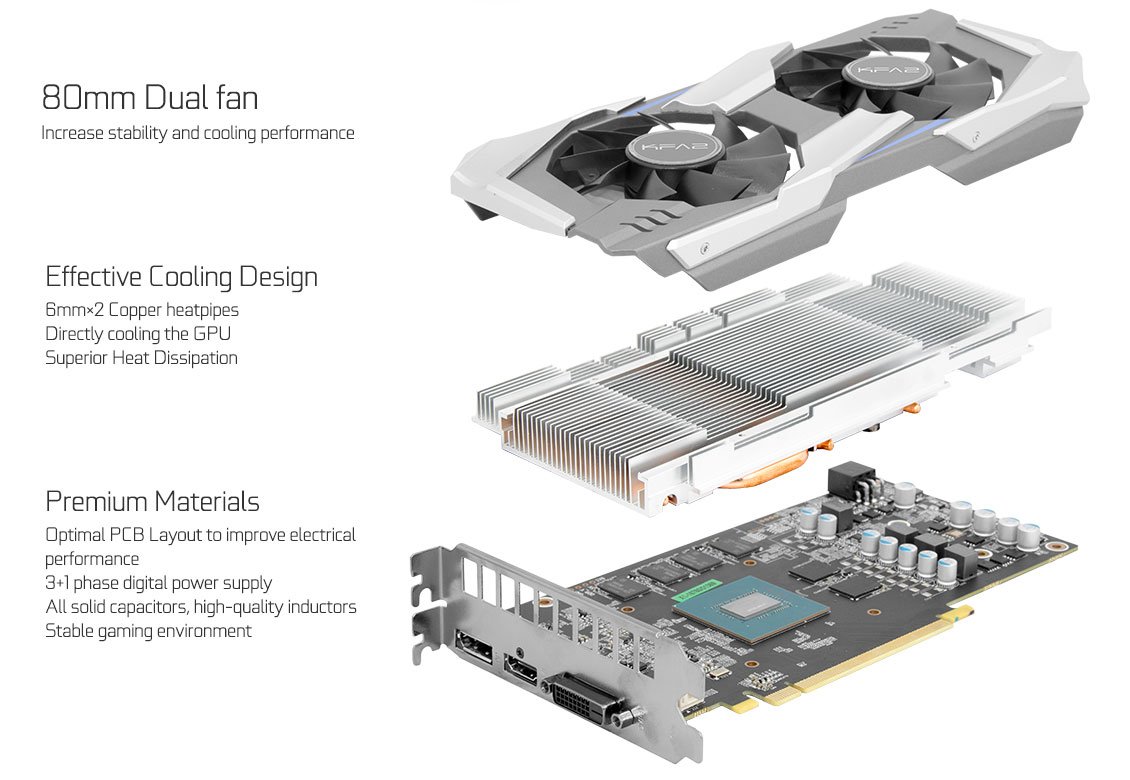 80mm Dual fan
Increase stability and cooling performance

KFA2

KFA2

Effective Cooling Design
6mm×2 Copper heatpipes
Directly cooling the GPU
Superior Heat Dissipation

Premium Materials
Optimal PCB Layout to improve electrical performance
3+1 phase digital power supply
All solid capacitors, high-quality inductors
Stable gaming environment